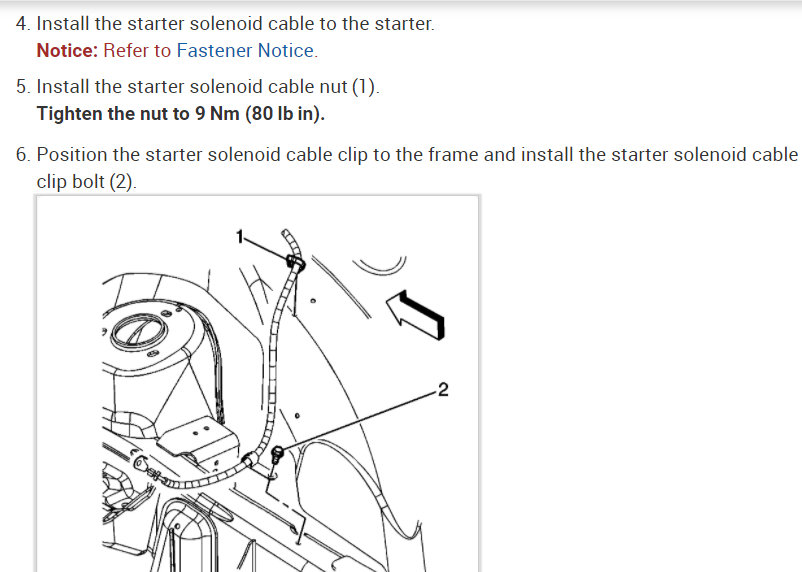 4. Install the starter solenoid cable to the starter.
Notice: Refer to Fastener Notice.

5. Install the starter solenoid cable nut (1).
Tighten the nut to 9 Nm (80 lb in).

6. Position the starter solenoid cable clip to the frame and install the starter solenoid cable clip bolt (2).

1

2