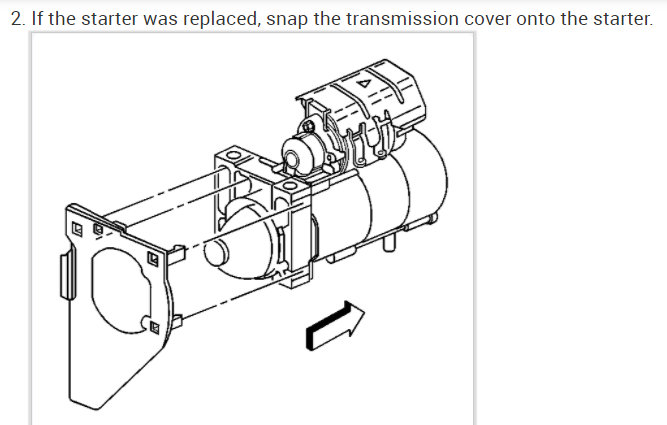 2. If the starter was replaced, snap the transmission cover onto the starter.