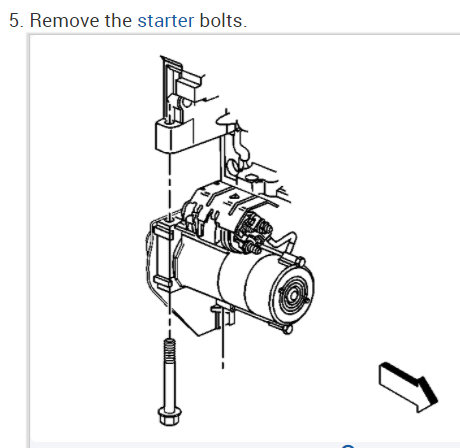 5. Remove the starter bolts.