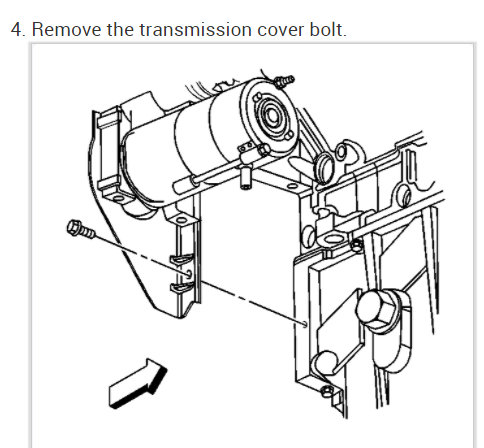 4. Remove the transmission cover bolt.