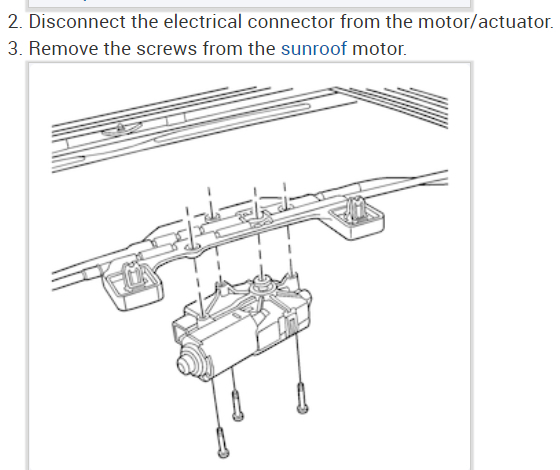 2. Disconnect the electrical connector from the motor/actuator.

3. Remove the screws from the sunroof motor.