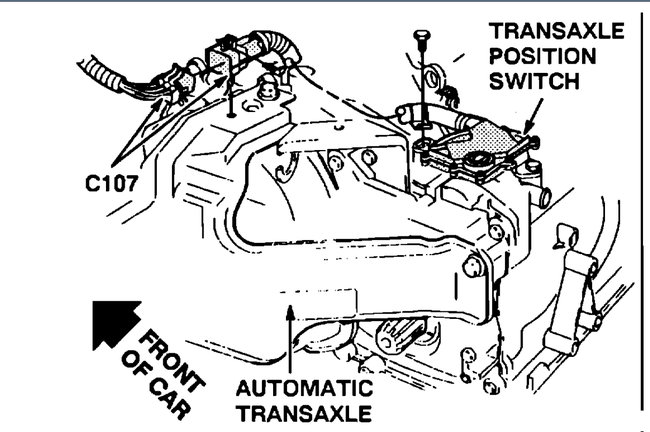 TRANSAXLE POSITION SWITCH

C107

FRONT OF CAR

AUTOMATIC TRANSAXLE