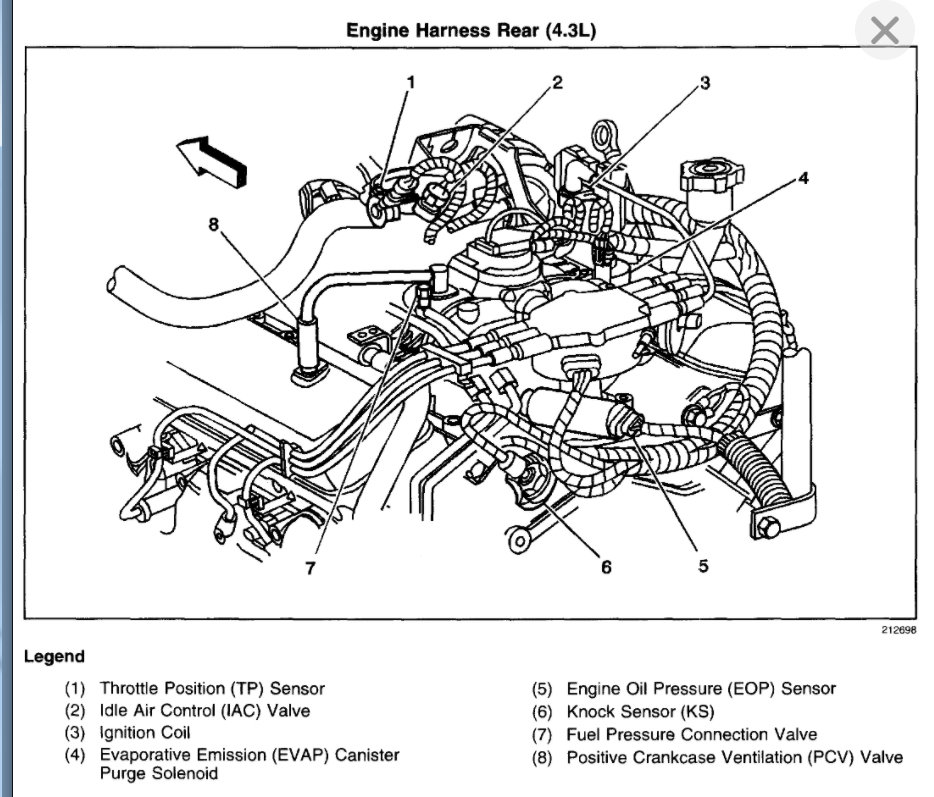 Engine Harness Rear (4.3L)

1
2
3
4
8
7
6
5

212698

Legend

(1) Throttle Position (TP) Sensor
(2) Idle Air Control (IAC) Valve
(3) Ignition Coil
(4) Evaporative Emission (EVAP) Canister Purge Solenoid

(5) Engine Oil Pressure (EOP) Sensor
(6) Knock Sensor (KS)
(7) Fuel Pressure Connection Valve
(8) Positive Crankcase Ventilation (PCV) Valve