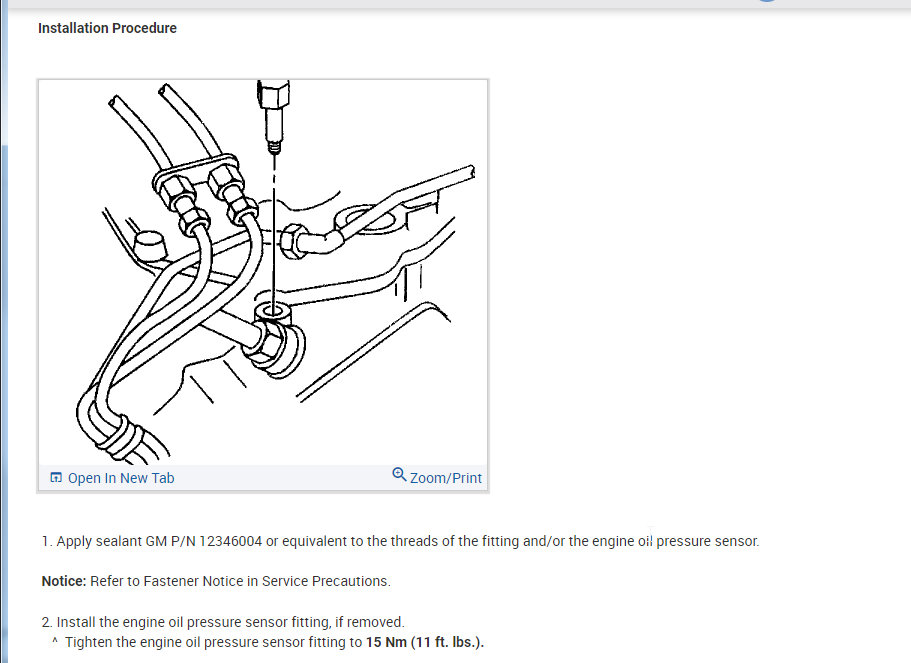 Installation Procedure

Open In New Tab

Zoom/Print

1. Apply sealant GM P/N 12346004 or equivalent to the threads of the fitting and/or the engine oil pressure sensor.

Notice: Refer to Fastener Notice in Service Precautions.

2. Install the engine oil pressure sensor fitting, if removed.
^ Tighten the engine oil pressure sensor fitting to 15 Nm (11 ft. lbs.).