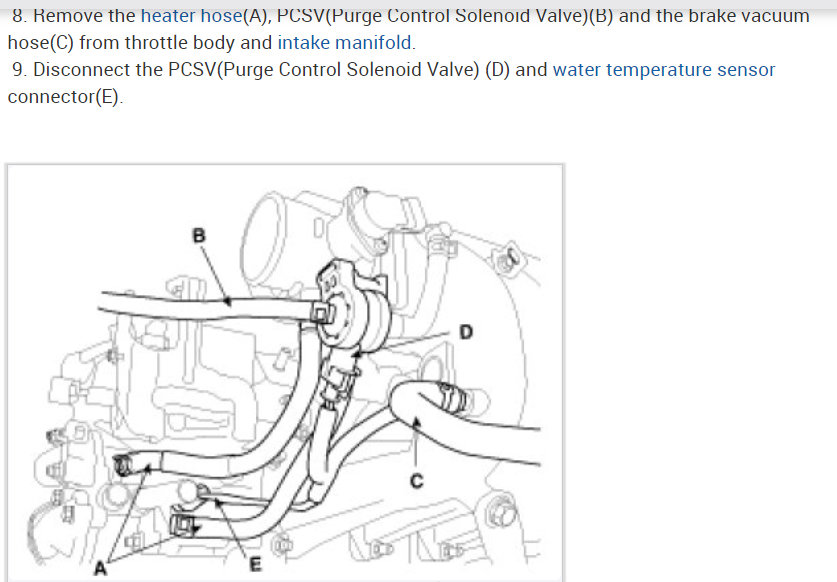 8. Remove the heater hose(A), PCSV(Purge Control Solenoid Valve)(B) and the brake vacuum hose(C) from throttle body and intake manifold.

9. Disconnect the PCSV(Purge Control Solenoid Valve) (D) and water temperature sensor connector(E).

B
D
C
A
E