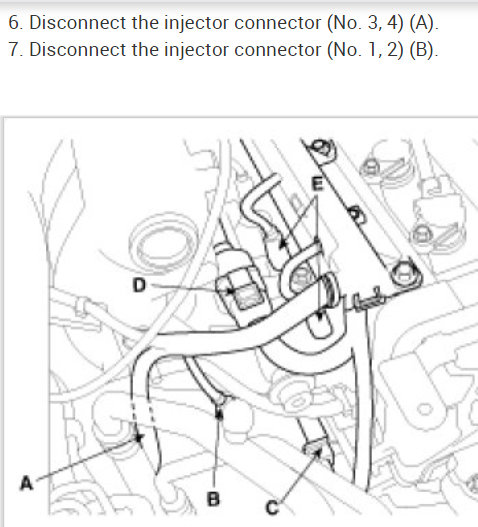 6. Disconnect the injector connector (No. 3, 4) (A).
7. Disconnect the injector connector (No. 1, 2) (B).

E
D
A
B
C