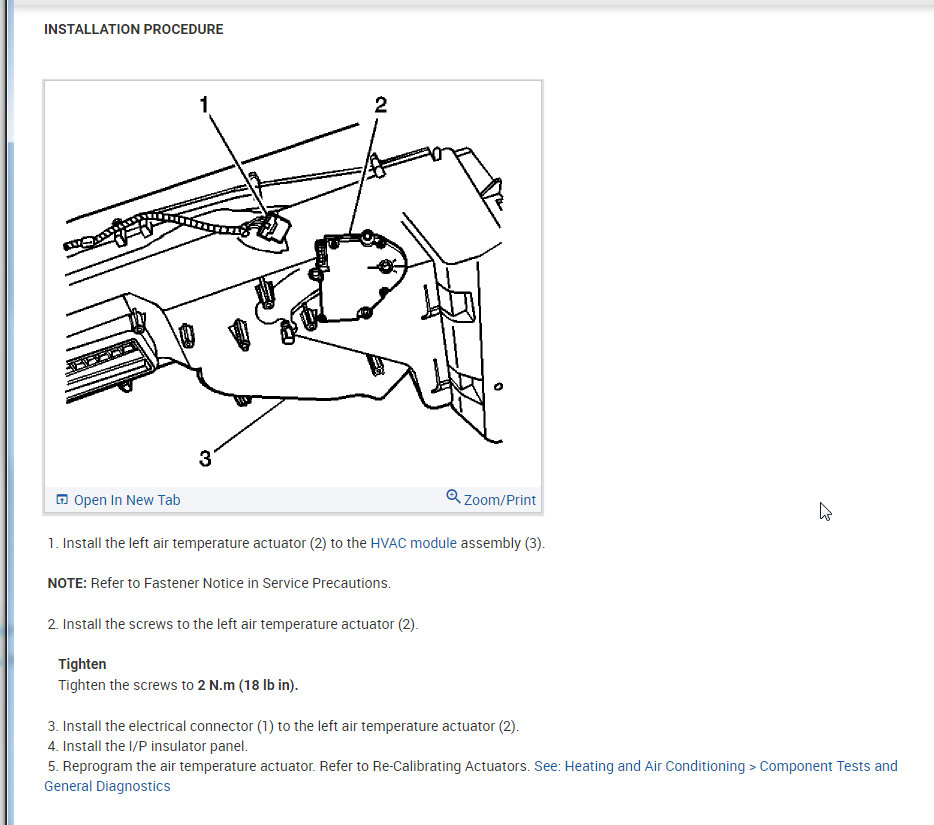 INSTALLATION PROCEDURE

1

2

3

Open In New Tab

Zoom/Print

1. Install the left air temperature actuator (2) to the HVAC module assembly (3).

NOTE: Refer to Fastener Notice in Service Precautions.

2. Install the screws to the left air temperature actuator (2).

Tighten
Tighten the screws to 2 N.m (18 lb in).

3. Install the electrical connector (1) to the left air temperature actuator (2).
4. Install the I/P insulator panel.
5. Reprogram the air temperature actuator. Refer to Re-Calibrating Actuators. See: Heating and Air Conditioning > Component Tests and General Diagnostics