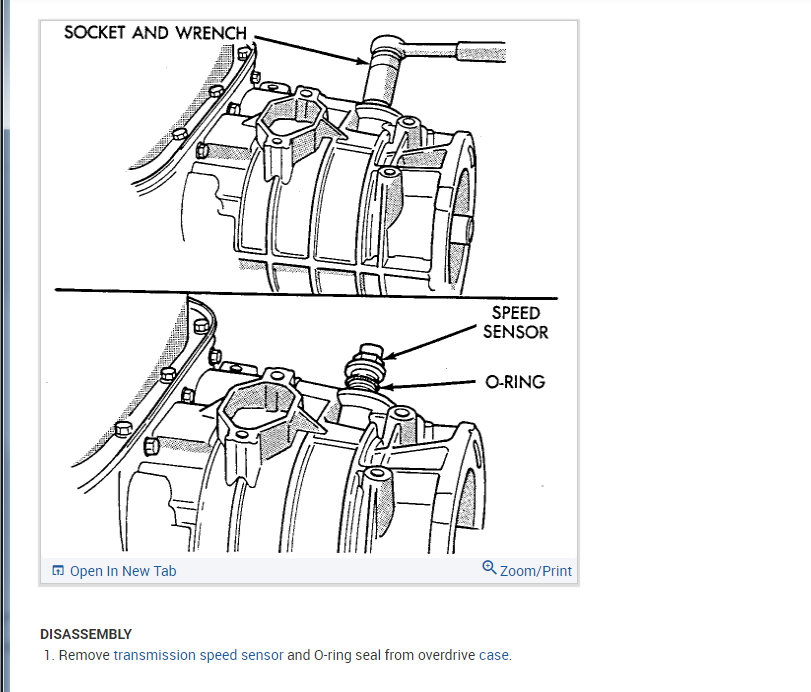 SOCKET AND WRENCH

SPEED SENSOR

O-RING

Open In New Tab

Zoom/Print

DISASSEMBLY

1. Remove transmission speed sensor and O-ring seal from overdrive case.