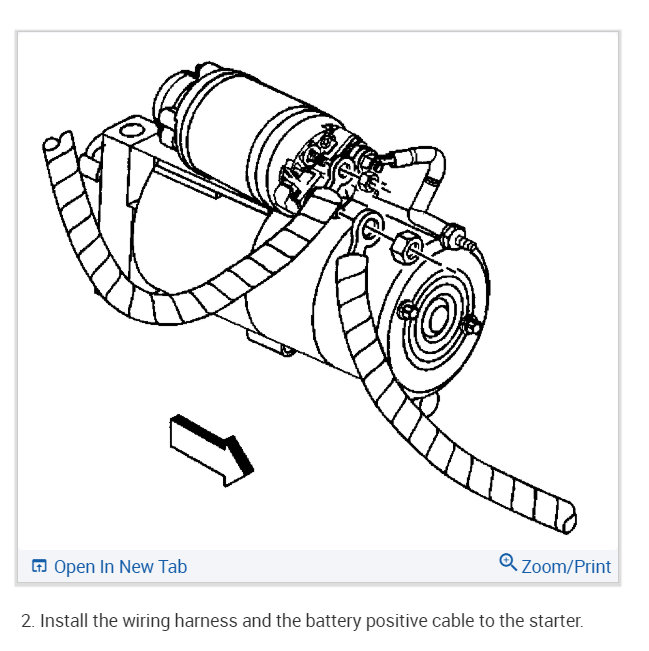 Open In New Tab

Zoom/Print

2. Install the wiring harness and the battery positive cable to the starter.