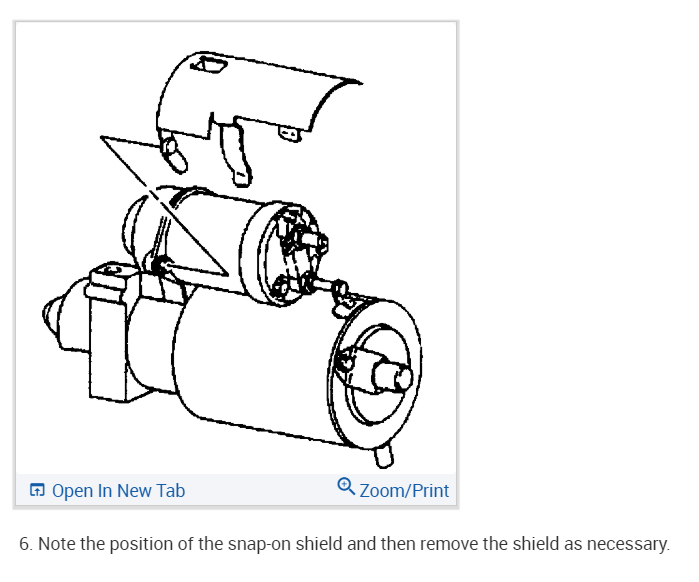 Open In New Tab

Zoom/Print

6. Note the position of the snap-on shield and then remove the shield as necessary.