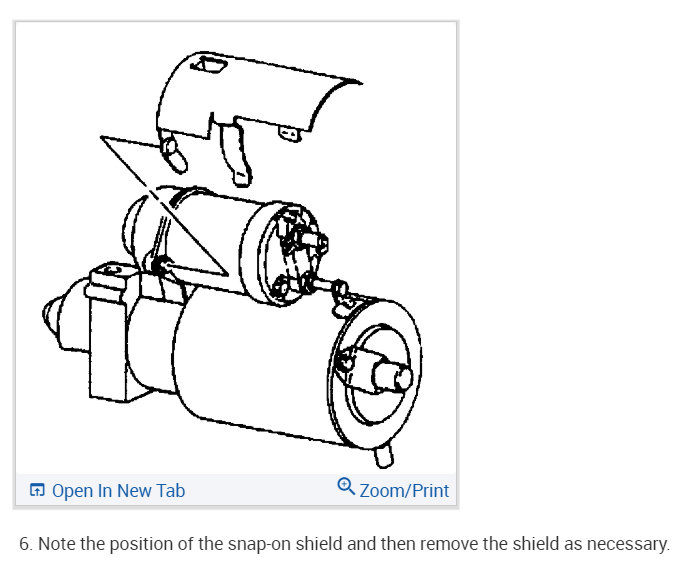 Open In New Tab

Zoom/Print

6. Note the position of the snap-on shield and then remove the shield as necessary.