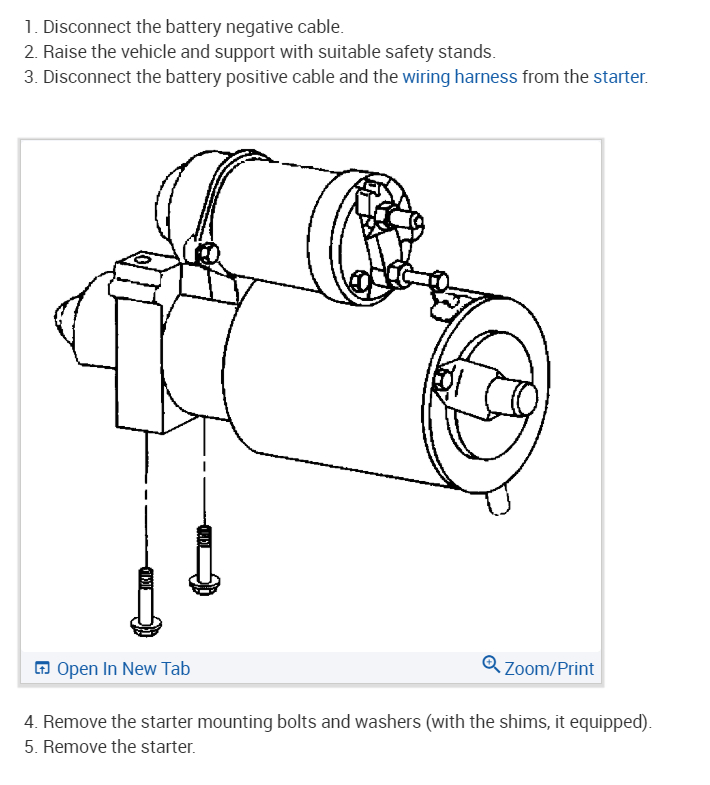 1. Disconnect the battery negative cable.
2. Raise the vehicle and support with suitable safety stands.
3. Disconnect the battery positive cable and the wiring harness from the starter.

Open In New Tab

Zoom/Print

4. Remove the starter mounting bolts and washers (with the shims, it equipped).
5. Remove the starter.