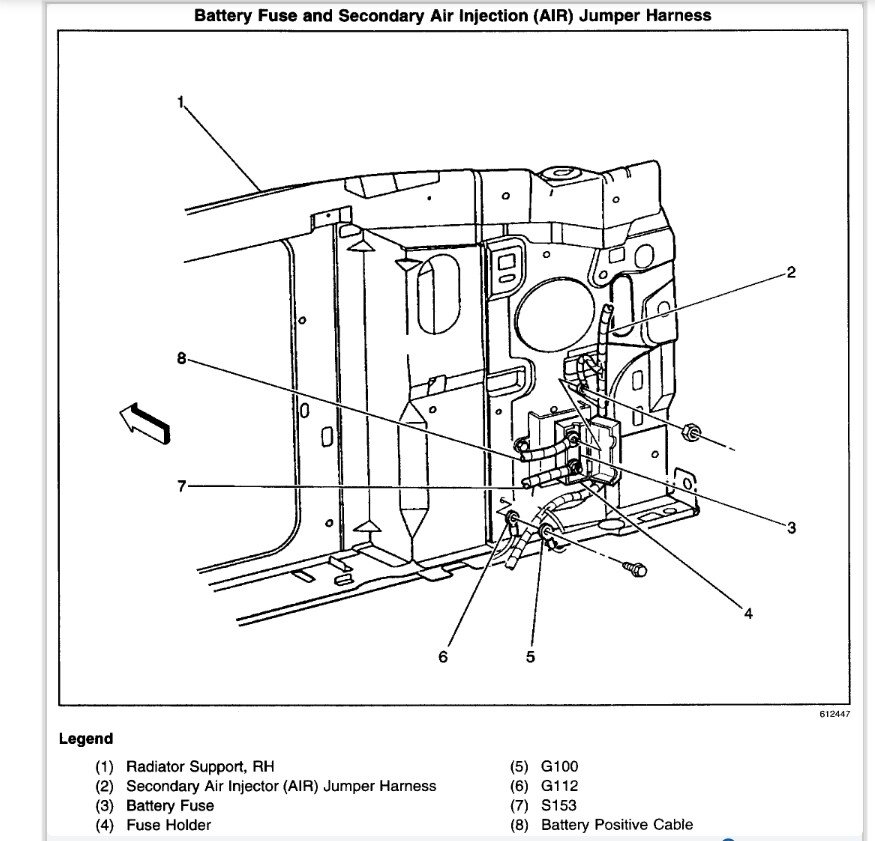 Battery Fuse and Secondary Air Injection (AIR) Jumper Harness

1
2
8
7
3
4
6
5

612447

Legend

(1) Radiator Support, RH
(2) Secondary Air Injector (AIR) Jumper Harness
(3) Battery Fuse
(4) Fuse Holder

(5) G100
(6) G112
(7) S153
(8) Battery Positive Cable