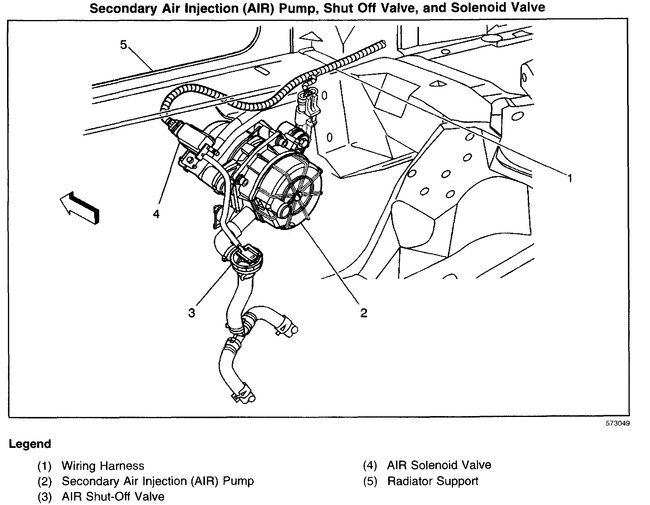 Secondary Air Injection (AIR) Pump, Shut Off Valve, and Solenoid Valve

5

1

4

3

2

573049

Legend

(1) Wiring Harness
(2) Secondary Air Injection (AIR) Pump
(3) AIR Shut-Off Valve

(4) AIR Solenoid Valve
(5) Radiator Support