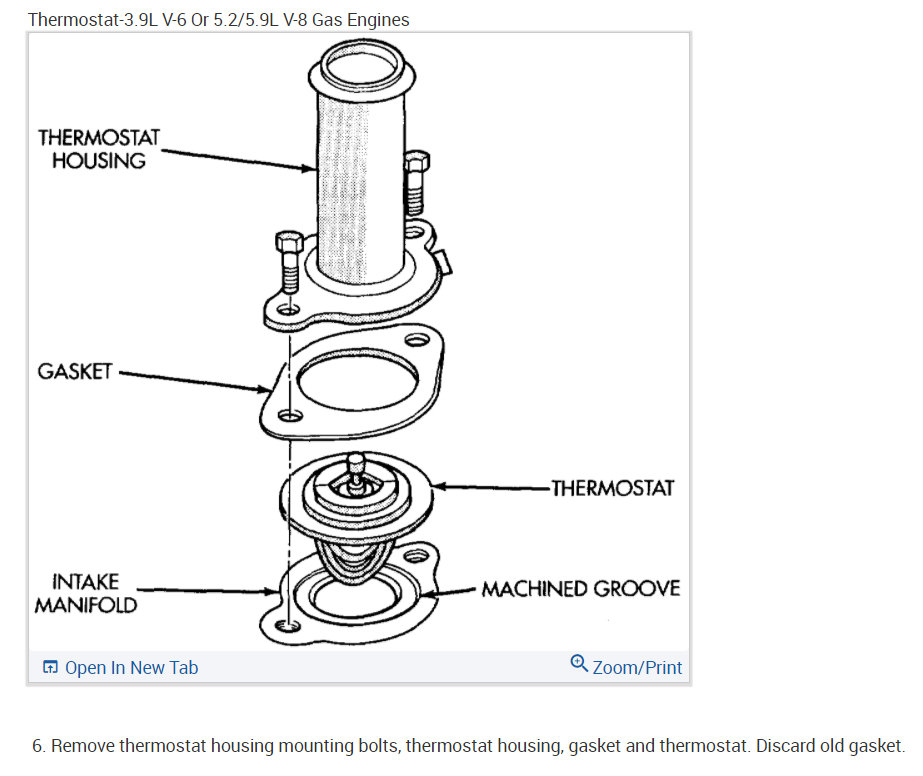 Thermostat-3.9L V-6 Or 5.2/5.9L V-8 Gas Engines

THERMOSTAT HOUSING

GASKET

THERMOSTAT

INTAKE MANIFOLD

MACHINED GROOVE

Open In New Tab

Zoom/Print

6. Remove thermostat housing mounting bolts, thermostat housing, gasket and thermostat. Discard old gasket.