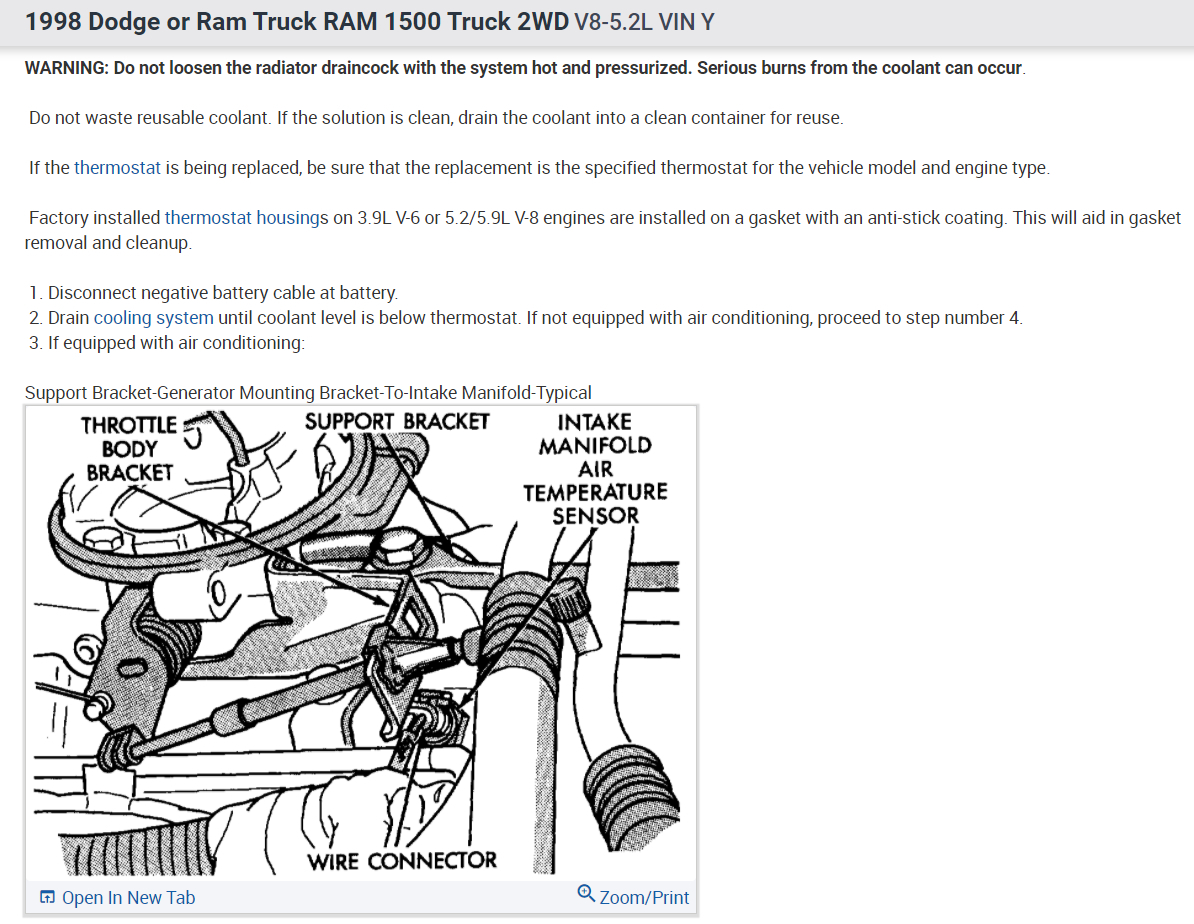 1998 Dodge or Ram Truck RAM 1500 Truck 2WD V8-5.2L VIN Y

WARNING: Do not loosen the radiator draincock with the system hot and pressurized. Serious burns from the coolant can occur.

Do not waste reusable coolant. If the solution is clean, drain the coolant into a clean container for reuse.

If the thermostat is being replaced, be sure that the replacement is the specified thermostat for the vehicle model and engine type.

Factory installed thermostat housings on 3.9L V-6 or 5.2/5.9L V-8 engines are installed on a gasket with an anti-stick coating. This will aid in gasket removal and cleanup.

1. Disconnect negative battery cable at battery.
2. Drain cooling system until coolant level is below thermostat. If not equipped with air conditioning, proceed to step number 4.
3. If equipped with air conditioning:

Support Bracket-Generator Mounting Bracket-To-Intake Manifold-Typical

THROTTLE BODY BRACKET

SUPPORT BRACKET

INTAKE MANIFOLD AIR TEMPERATURE SENSOR

WIRE CONNECTOR

Open In New Tab

Zoom/Print