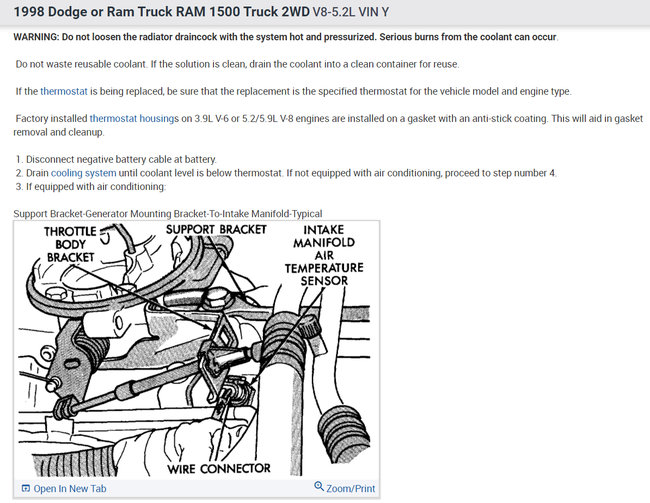 1998 Dodge or Ram Truck RAM 1500 Truck 2WD V8-5.2L VIN Y

WARNING: Do not loosen the radiator draincock with the system hot and pressurized. Serious burns from the coolant can occur.

Do not waste reusable coolant. If the solution is clean, drain the coolant into a clean container for reuse.

If the thermostat is being replaced, be sure that the replacement is the specified thermostat for the vehicle model and engine type.

Factory installed thermostat housings on 3.9L V-6 or 5.2/5.9L V-8 engines are installed on a gasket with an anti-stick coating. This will aid in gasket removal and cleanup.

1. Disconnect negative battery cable at battery.
2. Drain cooling system until coolant level is below thermostat. If not equipped with air conditioning, proceed to step number 4.
3. If equipped with air conditioning:

Support Bracket-Generator Mounting Bracket-To-Intake Manifold-Typical

THROTTLE BODY BRACKET

SUPPORT BRACKET

INTAKE MANIFOLD AIR TEMPERATURE SENSOR

WIRE CONNECTOR

Open In New Tab

Zoom/Print