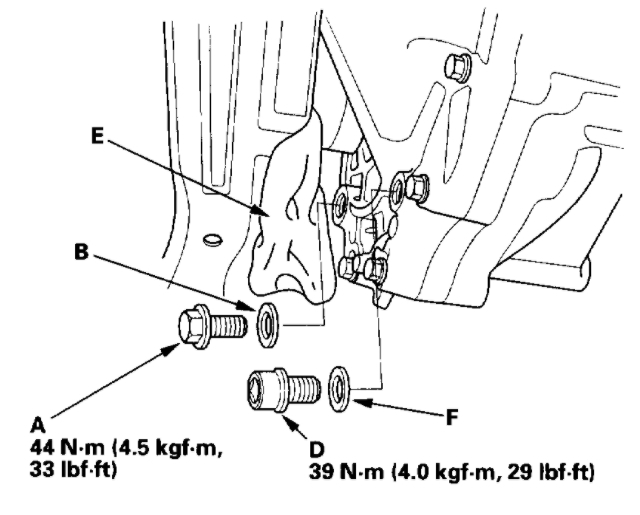 E

B

A
44 N·m (4.5 kgf·m, 33 lbf·ft)

F

D
39 N·m (4.0 kgf·m, 29 lbf·ft)