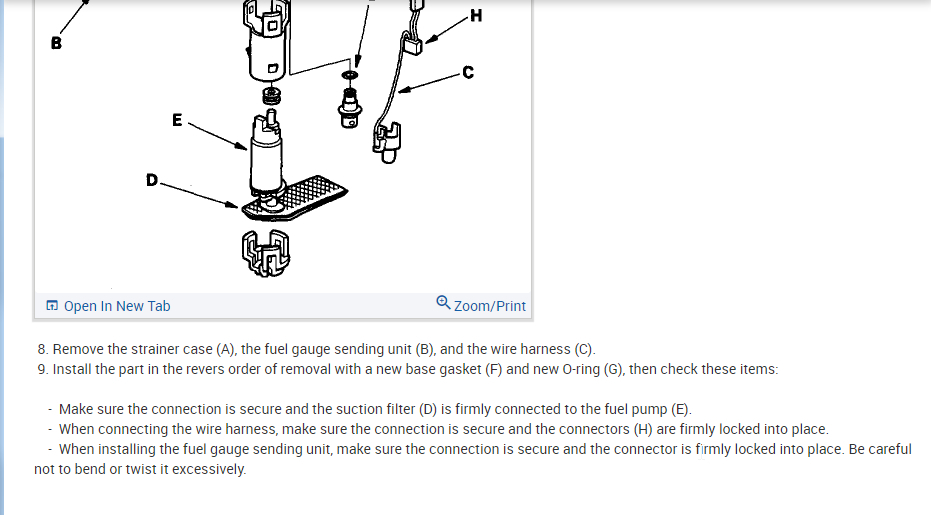 B

H

C

E

D

Open In New Tab

Zoom/Print

8. Remove the strainer case (A), the fuel gauge sending unit (B), and the wire harness (C).
9. Install the part in the revers order of removal with a new base gasket (F) and new O-ring (G), then check these items:

- Make sure the connection is secure and the suction filter (D) is firmly connected to the fuel pump (E).
- When connecting the wire harness, make sure the connection is secure and the connectors (H) are firmly locked into place.
- When installing the fuel gauge sending unit, make sure the connection is secure and the connector is firmly locked into place. Be careful not to bend or twist it excessively.