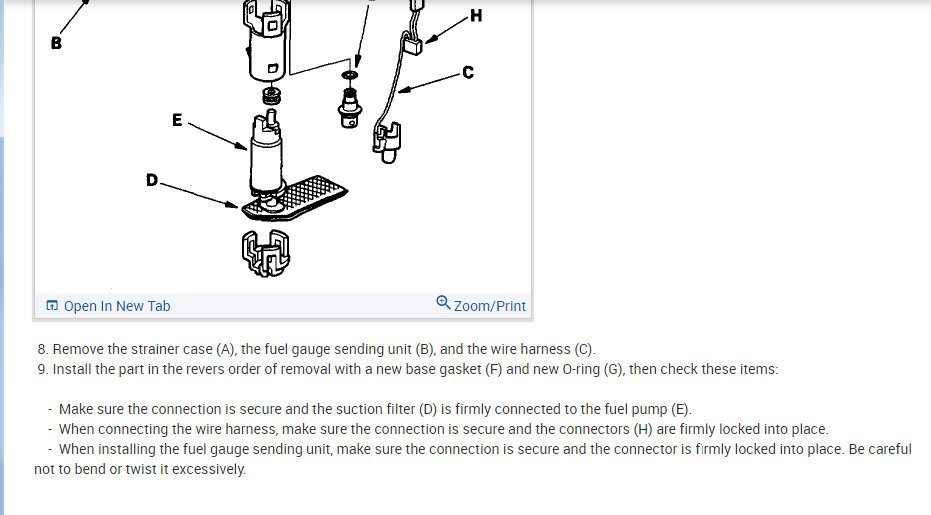 B

H

C

E

D

Open In New Tab

Zoom/Print

8. Remove the strainer case (A), the fuel gauge sending unit (B), and the wire harness (C).
9. Install the part in the revers order of removal with a new base gasket (F) and new O-ring (G), then check these items:

- Make sure the connection is secure and the suction filter (D) is firmly connected to the fuel pump (E).
- When connecting the wire harness, make sure the connection is secure and the connectors (H) are firmly locked into place.
- When installing the fuel gauge sending unit, make sure the connection is secure and the connector is firmly locked into place. Be careful not to bend or twist it excessively.