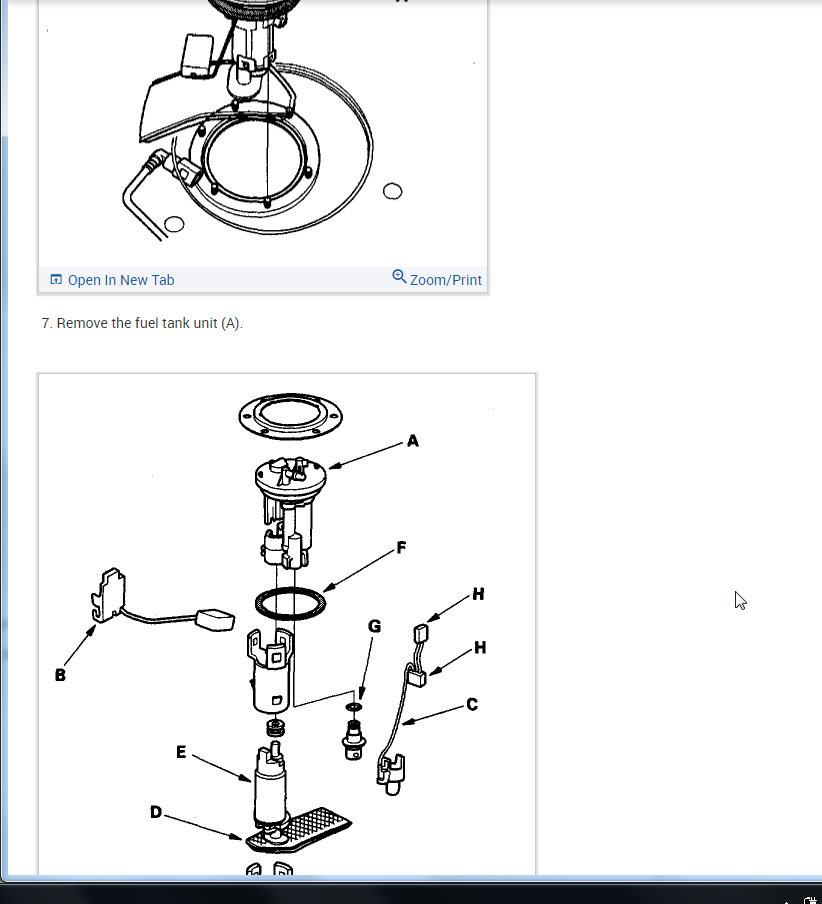 Open In New Tab
Zoom/Print

7. Remove the fuel tank unit (A).

A
F
H
G
H
B
C
E
D