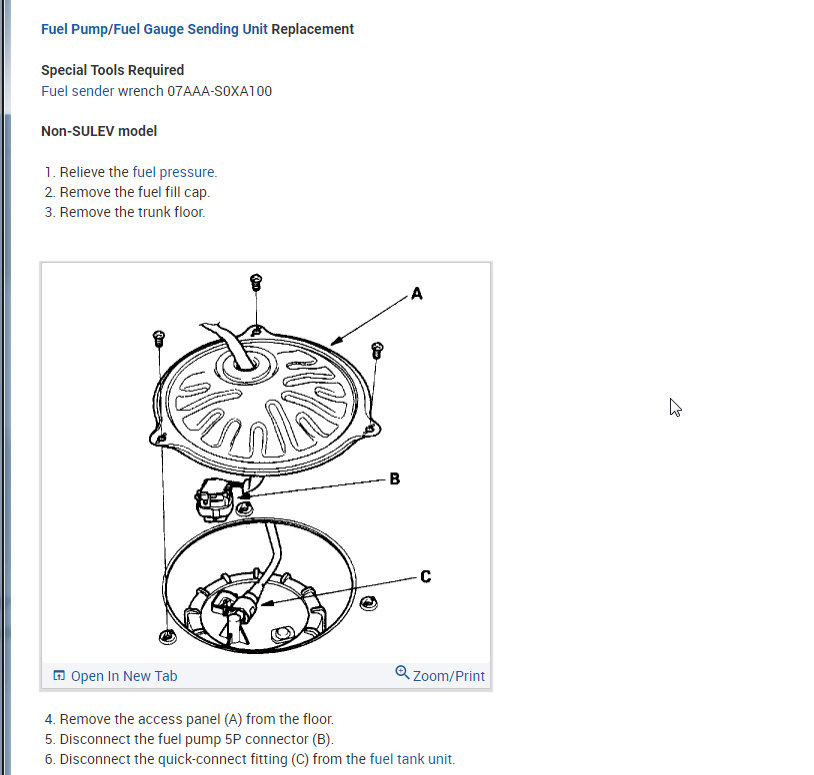 Fuel Pump/Fuel Gauge Sending Unit Replacement

Special Tools Required
Fuel sender wrench 07AAA-S0XA100

Non-SULEV model

1. Relieve the fuel pressure.
2. Remove the fuel fill cap.
3. Remove the trunk floor.

A

B

C

Open In New Tab

Zoom/Print

4. Remove the access panel (A) from the floor.
5. Disconnect the fuel pump 5P connector (B).
6. Disconnect the quick-connect fitting (C) from the fuel tank unit.