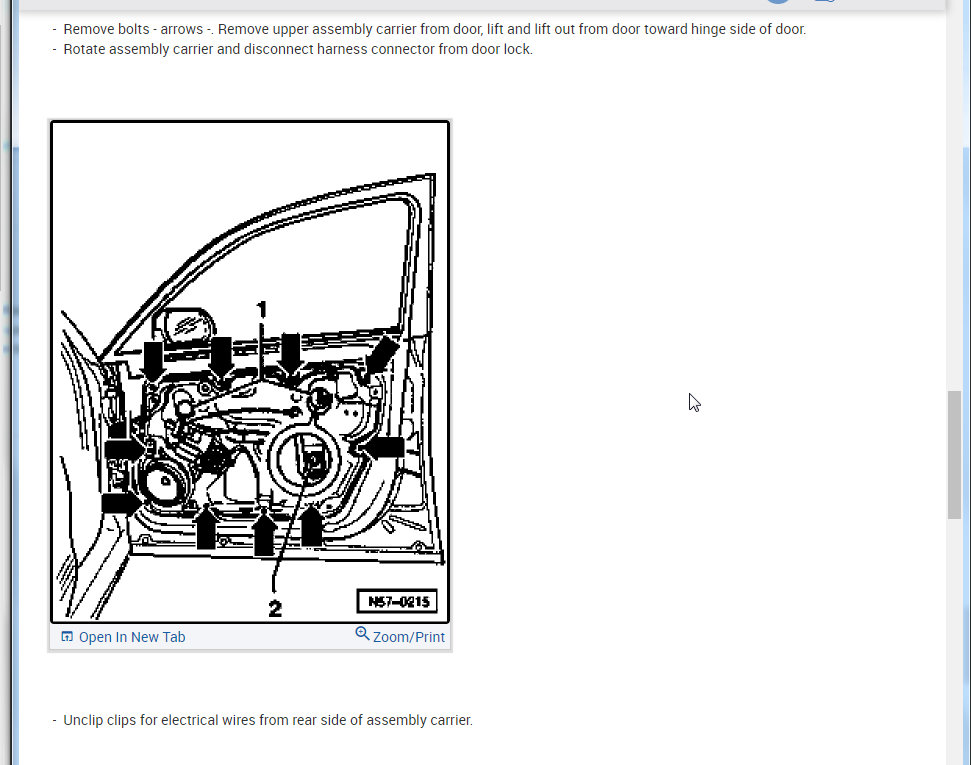 - Remove bolts - arrows -. Remove upper assembly carrier from door, lift and lift out from door toward hinge side of door.
- Rotate assembly carrier and disconnect harness connector from door lock.

1

2

N57-0215

Open In New Tab

Zoom/Print

- Unclip clips for electrical wires from rear side of assembly carrier.