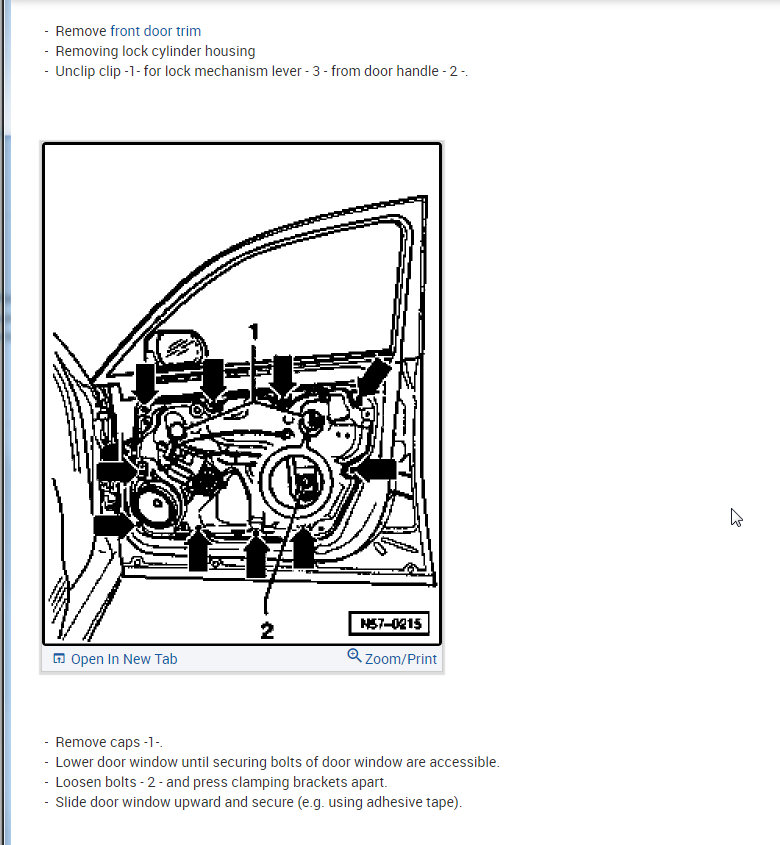 - Remove front door trim
- Removing lock cylinder housing
- Unclip clip -1- for lock mechanism lever - 3 - from door handle - 2 -.

1

2

N57-0215

Open In New Tab
Zoom/Print

- Remove caps -1-.
- Lower door window until securing bolts of door window are accessible.
- Loosen bolts - 2 - and press clamping brackets apart.
- Slide door window upward and secure (e.g. using adhesive tape).