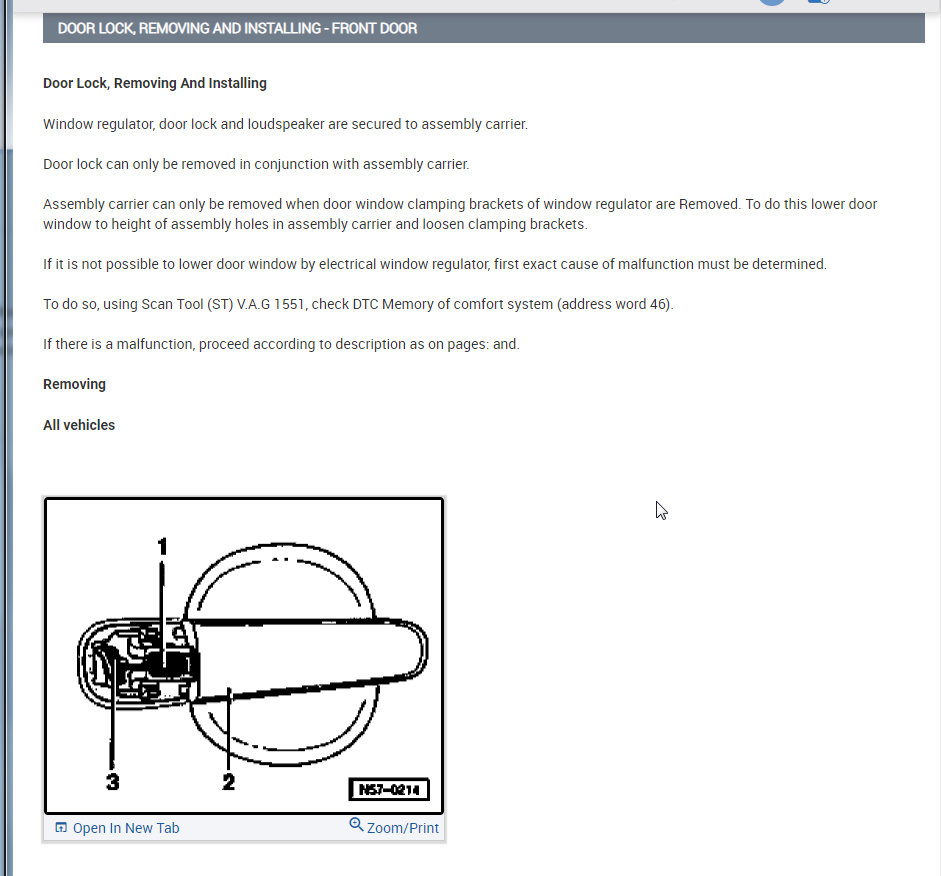 DOOR LOCK, REMOVING AND INSTALLING - FRONT DOOR

Door Lock, Removing And Installing

Window regulator, door lock and loudspeaker are secured to assembly carrier.

Door lock can only be removed in conjunction with assembly carrier.

Assembly carrier can only be removed when door window clamping brackets of window regulator are Removed. To do this lower door window to height of assembly holes in assembly carrier and loosen clamping brackets.

If it is not possible to lower door window by electrical window regulator, first exact cause of malfunction must be determined.

To do so, using Scan Tool (ST) V.A.G 1551, check DTC Memory of comfort system (address word 46).

If there is a malfunction, proceed according to description as on pages: and.

Removing

All vehicles

1

3

2

N57-0214

Open In New Tab

Zoom/Print