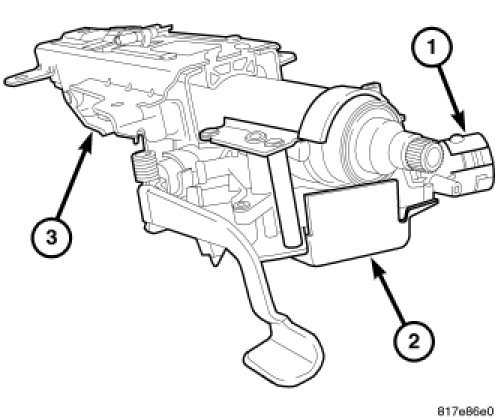 1

3

2

817e86e0