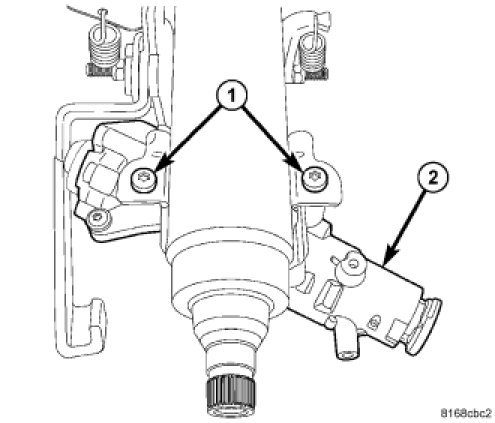 1
2
8168cbc2