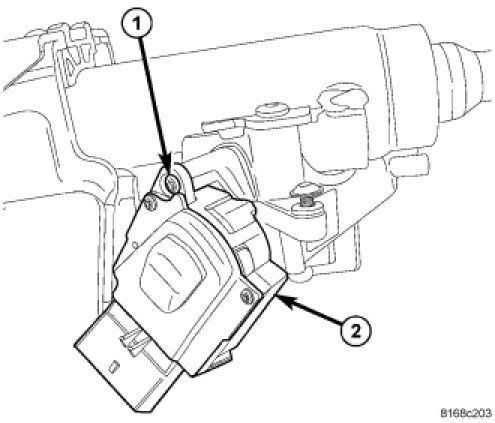 1
2
8168c203