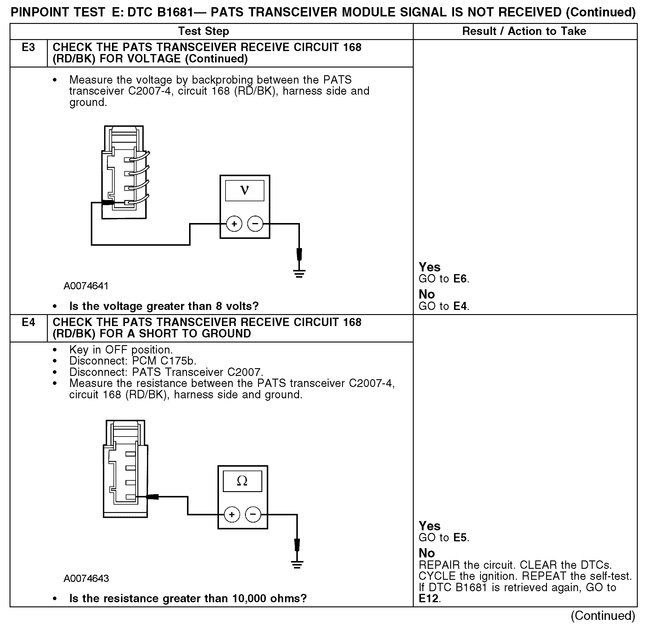 PINPOINT TEST E: DTC B1681— PATS TRANSCEIVER MODULE SIGNAL IS NOT RECEIVED (Continued)

| | Test Step | Result / Action to Take |
|---|---|---|
| E3 | CHECK THE PATS TRANSCEIVER RECEIVE CIRCUIT 168 (RD/BK) FOR VOLTAGE (Continued) | |
| | • Measure the voltage by backprobing between the PATS transceiver C2007-4, circuit 168 (RD/BK), harness side and ground. V + − A0074641 • Is the voltage greater than 8 volts? | Yes GO to E6. No GO to E4. |
| E4 | CHECK THE PATS TRANSCEIVER RECEIVE CIRCUIT 168 (RD/BK) FOR A SHORT TO GROUND | |
| | • Key in OFF position. • Disconnect: PCM C175b. • Disconnect: PATS Transceiver C2007. • Measure the resistance between the PATS transceiver C2007-4, circuit 168 (RD/BK), harness side and ground. Ω + − A0074643 • Is the resistance greater than 10,000 ohms? | Yes GO to E5. No REPAIR the circuit. CLEAR the DTCs. CYCLE the ignition. REPEAT the self-test. If DTC B1681 is retrieved again, GO to E12. |

(Continued)