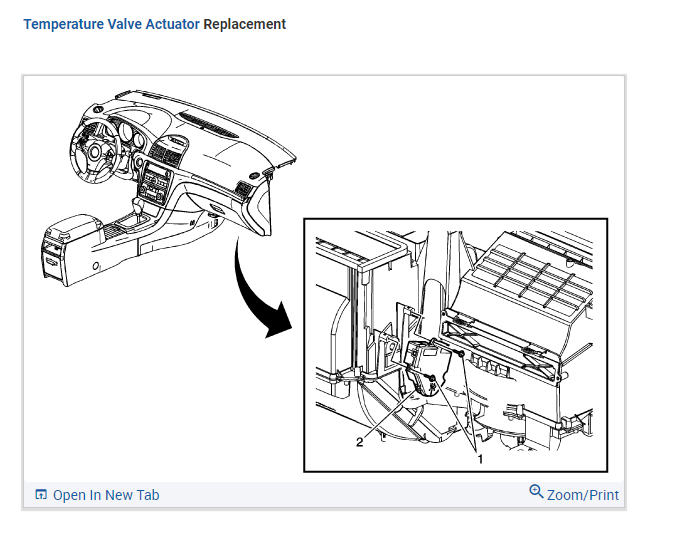 Temperature Valve Actuator Replacement

2

1

Open In New Tab

Zoom/Print