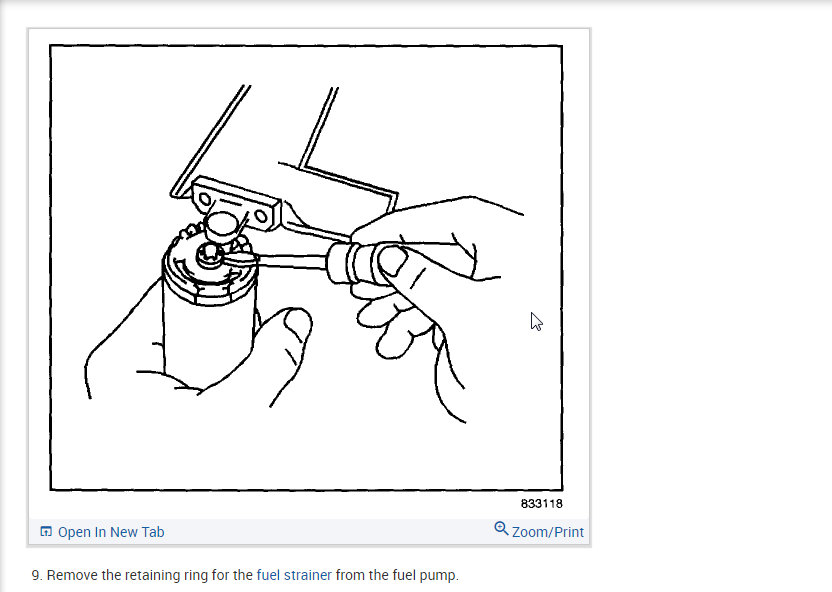 833118

Open In New Tab

Zoom/Print

9. Remove the retaining ring for the fuel strainer from the fuel pump.