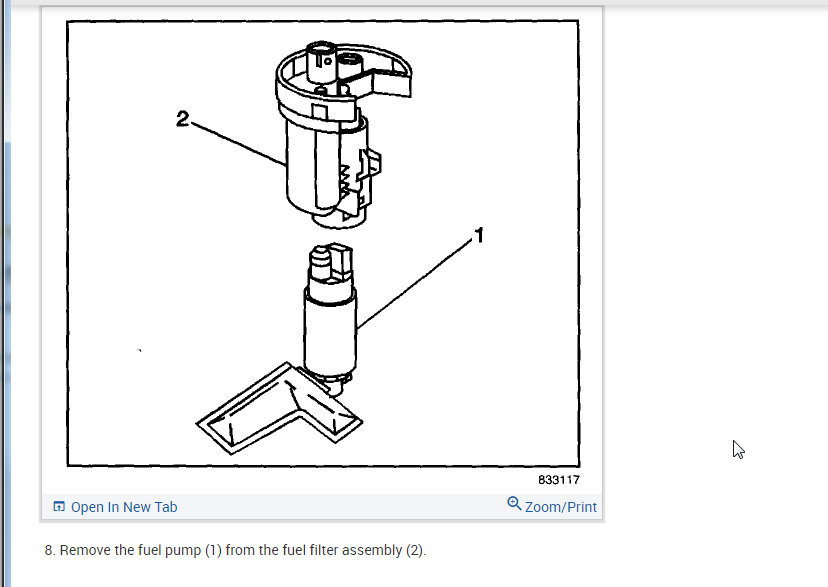 2

1

833117

Open In New Tab

Zoom/Print

8. Remove the fuel pump (1) from the fuel filter assembly (2).