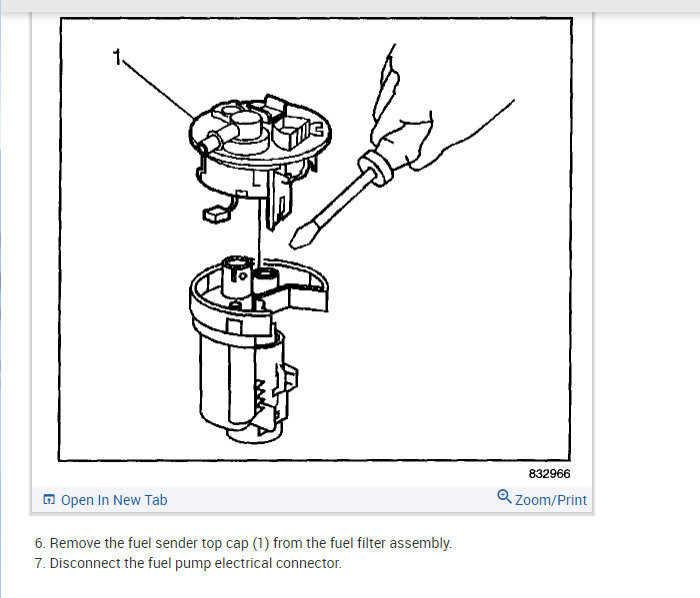 1

832966

Open In New Tab

Zoom/Print

6. Remove the fuel sender top cap (1) from the fuel filter assembly.
7. Disconnect the fuel pump electrical connector.