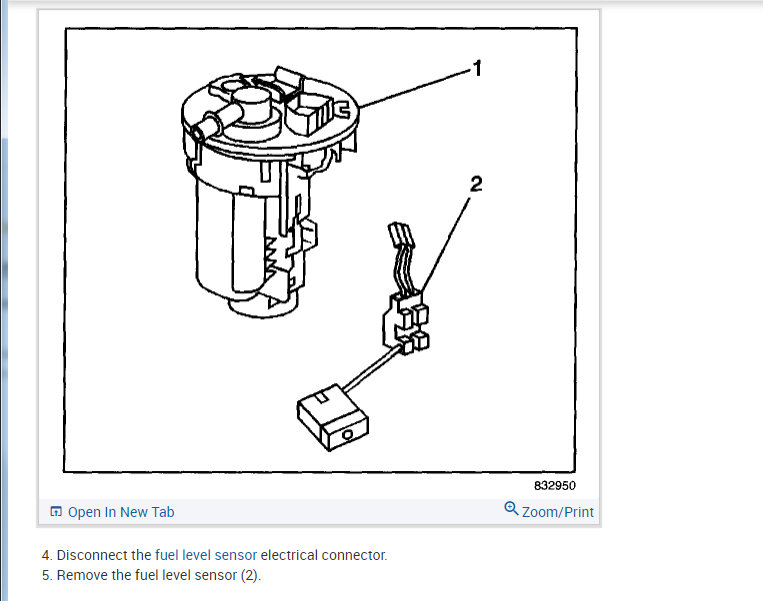 1
2
832950
Open In New Tab
Zoom/Print

4. Disconnect the fuel level sensor electrical connector.
5. Remove the fuel level sensor (2).