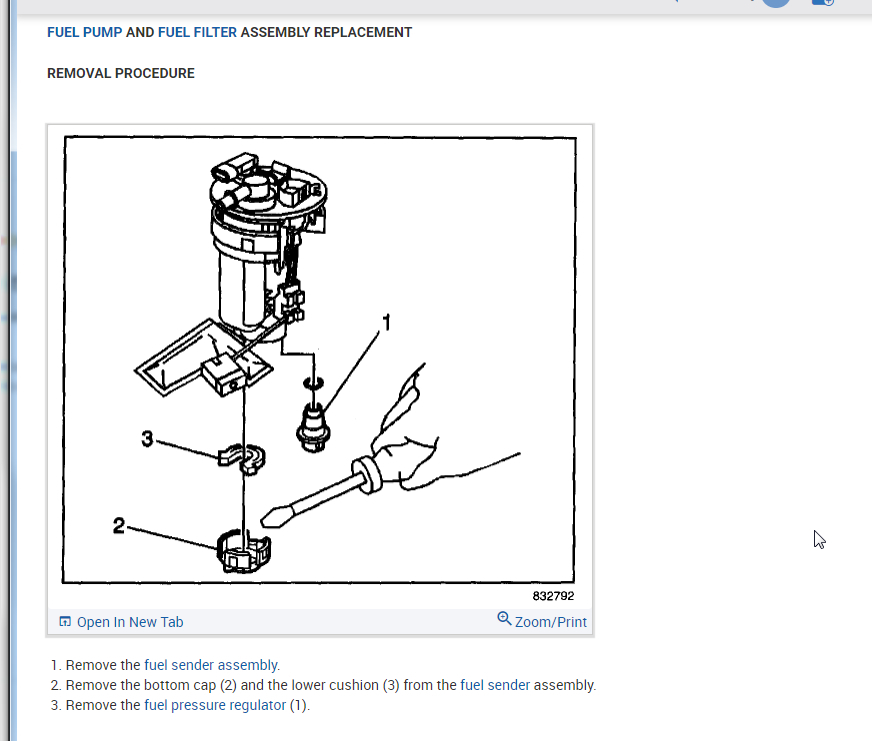 FUEL PUMP AND FUEL FILTER ASSEMBLY REPLACEMENT

REMOVAL PROCEDURE

1

3

2

832792

Open In New Tab

Zoom/Print

1. Remove the fuel sender assembly.
2. Remove the bottom cap (2) and the lower cushion (3) from the fuel sender assembly.
3. Remove the fuel pressure regulator (1).