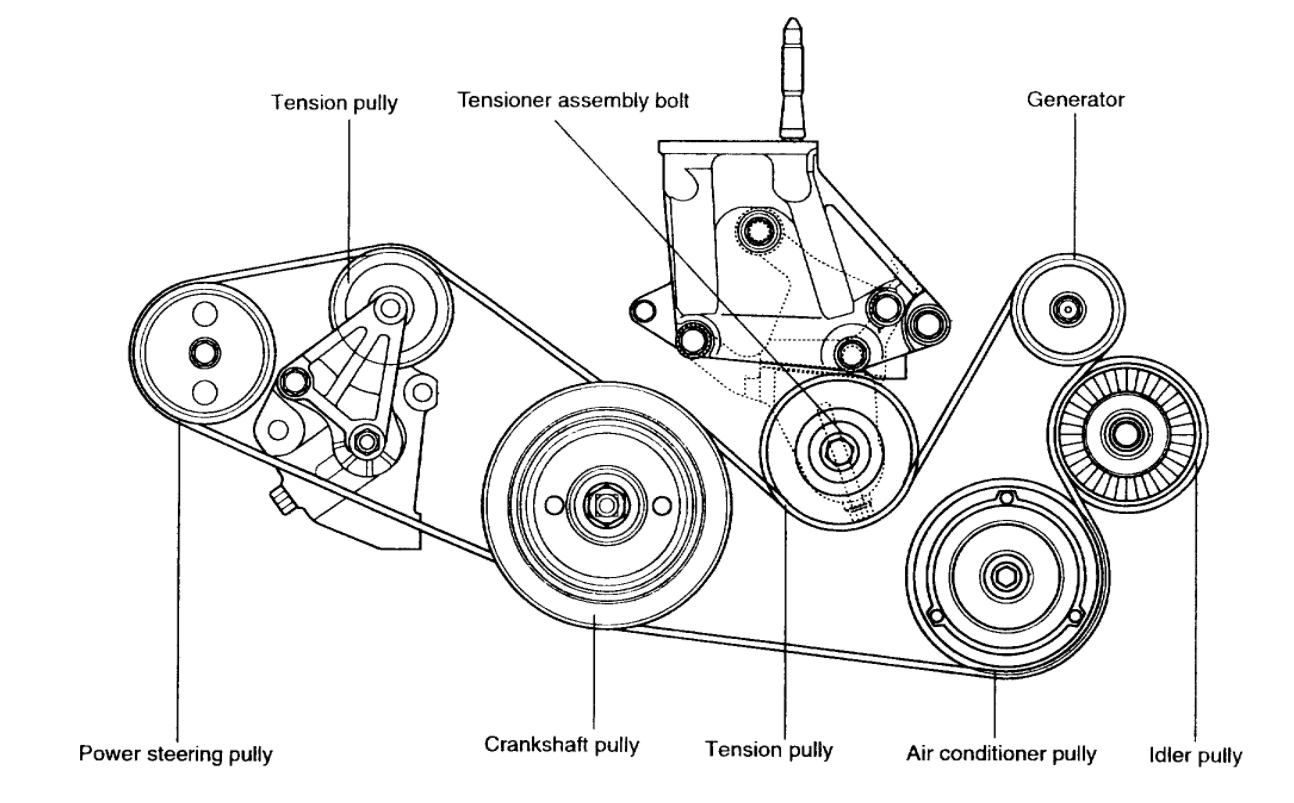 Tension pully
Tensioner assembly bolt
Generator
Power steering pully
Crankshaft pully
Tension pully
Air conditioner pully
Idler pully