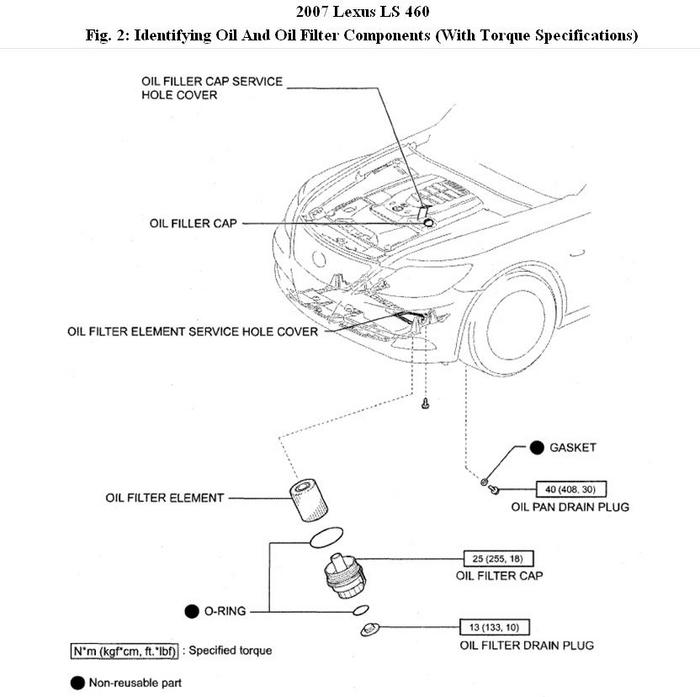 2007 Lexus LS 460
Fig. 2: Identifying Oil And Oil Filter Components (With Torque Specifications)

OIL FILLER CAP SERVICE HOLE COVER

OIL FILLER CAP

OIL FILTER ELEMENT SERVICE HOLE COVER

GASKET

40 (408, 30)
OIL PAN DRAIN PLUG

OIL FILTER ELEMENT

25 (255, 18)
OIL FILTER CAP

O-RING

13 (133, 10)
OIL FILTER DRAIN PLUG

N*m (kgf*cm, ft.*lbf) : Specified torque

Non-reusable part