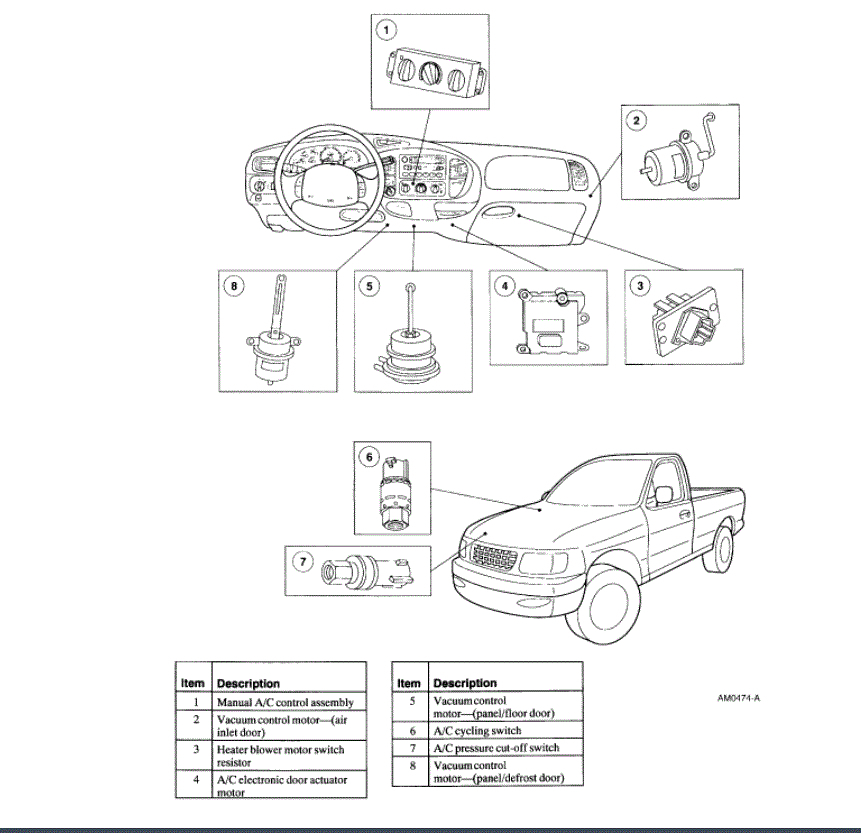 1

2

8

5

4

3

6

7

| Item | Description |
|---|---|
| 1 | Manual A/C control assembly |
| 2 | Vacuum control motor—(air inlet door) |
| 3 | Heater blower motor switch resistor |
| 4 | A/C electronic door actuator motor |

| Item | Description |
|---|---|
| 5 | Vacuum control motor—(panel/floor door) |
| 6 | A/C cycling switch |
| 7 | A/C pressure cut-off switch |
| 8 | Vacuum control motor—(panel/defrost door) |

AM0474-A