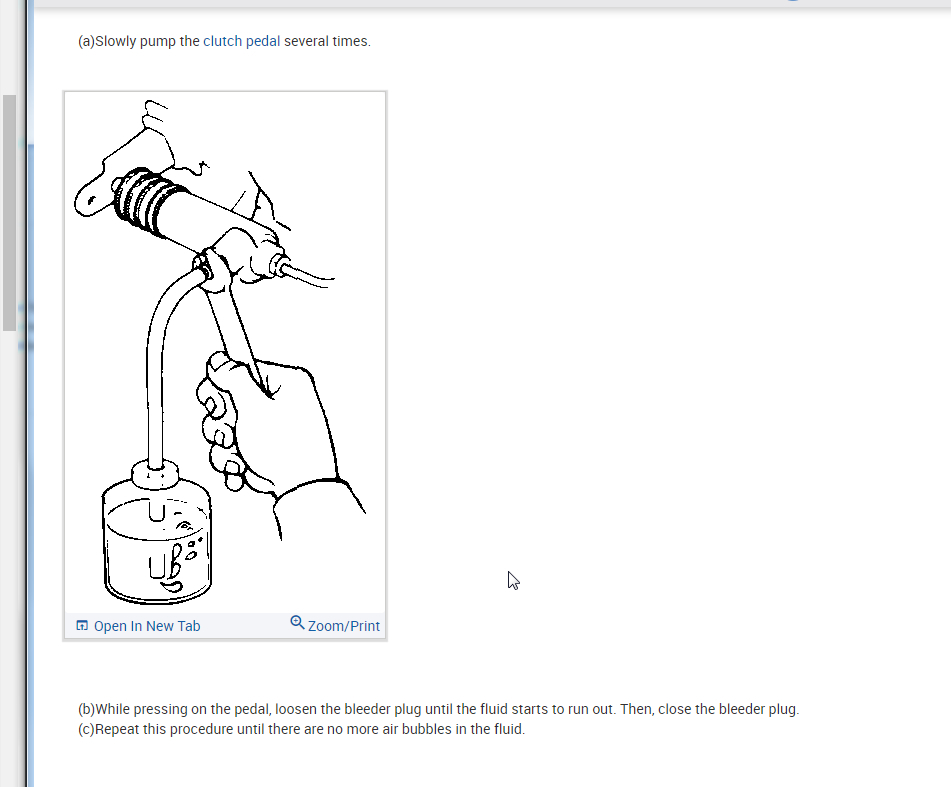 (a)Slowly pump the clutch pedal several times.

Open In New Tab
Zoom/Print

(b)While pressing on the pedal, loosen the bleeder plug until the fluid starts to run out. Then, close the bleeder plug.
(c)Repeat this procedure until there are no more air bubbles in the fluid.