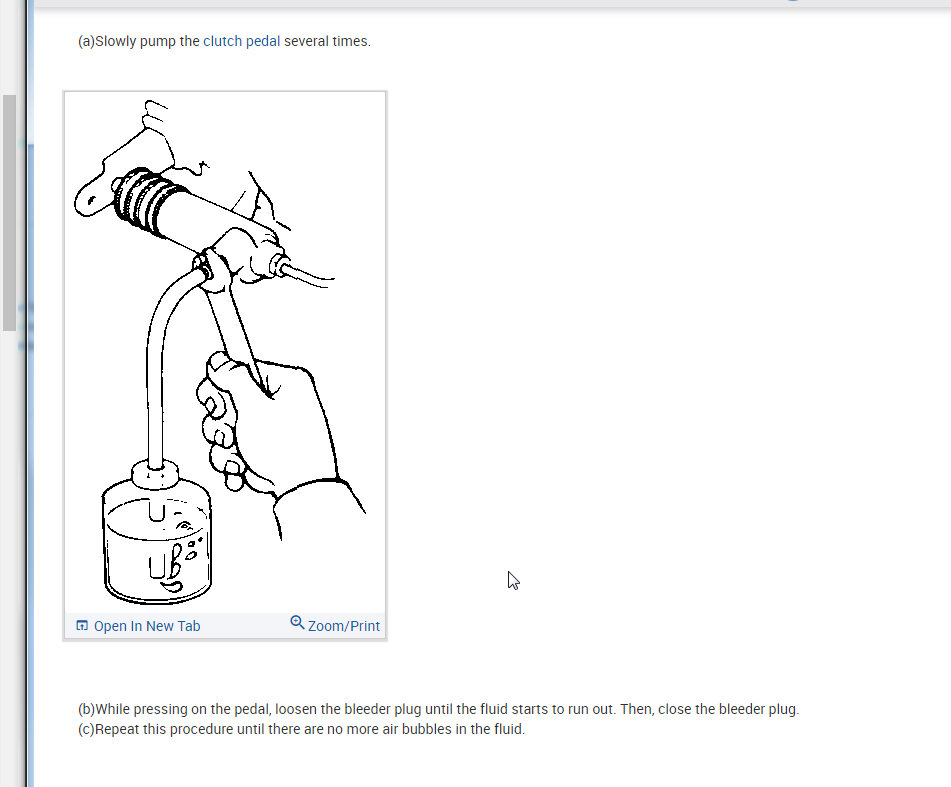 (a)Slowly pump the clutch pedal several times.

Open In New Tab
Zoom/Print

(b)While pressing on the pedal, loosen the bleeder plug until the fluid starts to run out. Then, close the bleeder plug.
(c)Repeat this procedure until there are no more air bubbles in the fluid.