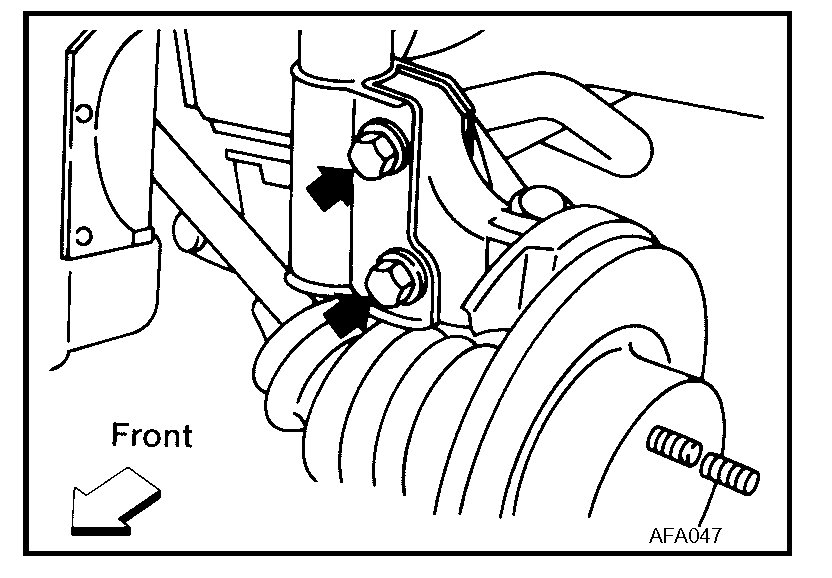 Front

AFA047