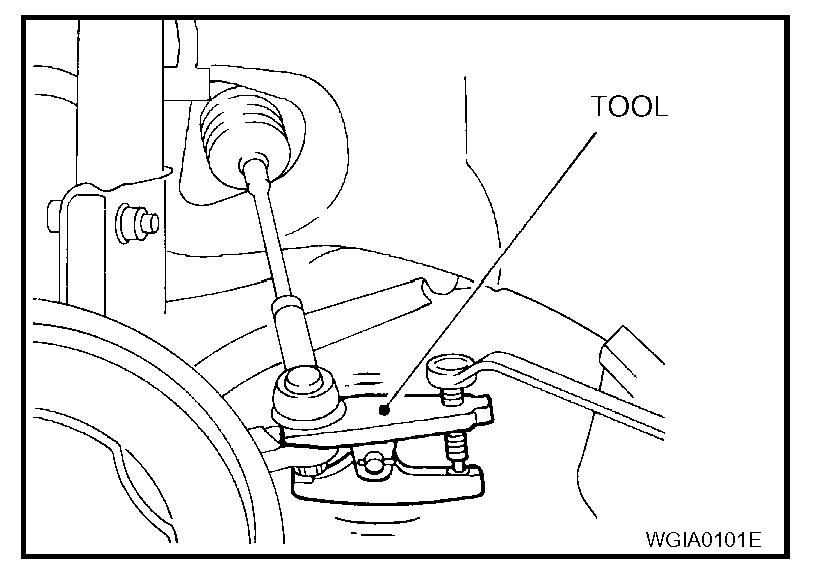 TOOL

WGIA0101E