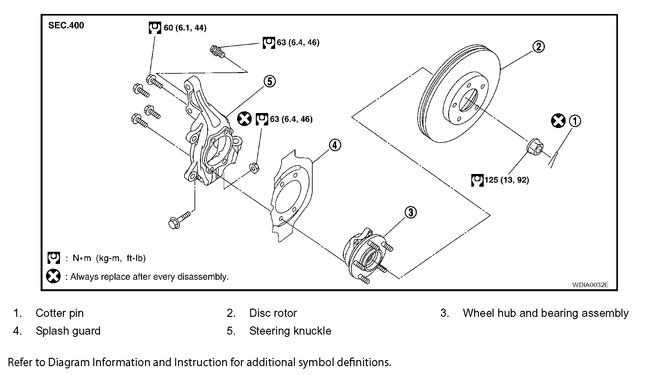 SEC.400

60 (6.1, 44)

63 (6.4, 46)

5

63 (6.4, 46)

4

2

1

125 (13, 92)

3

: N•m (kg-m, ft-lb)

: Always replace after every disassembly.

WDIA0032E

1. Cotter pin
2. Disc rotor
3. Wheel hub and bearing assembly
4. Splash guard
5. Steering knuckle

Refer to Diagram Information and Instruction for additional symbol definitions.