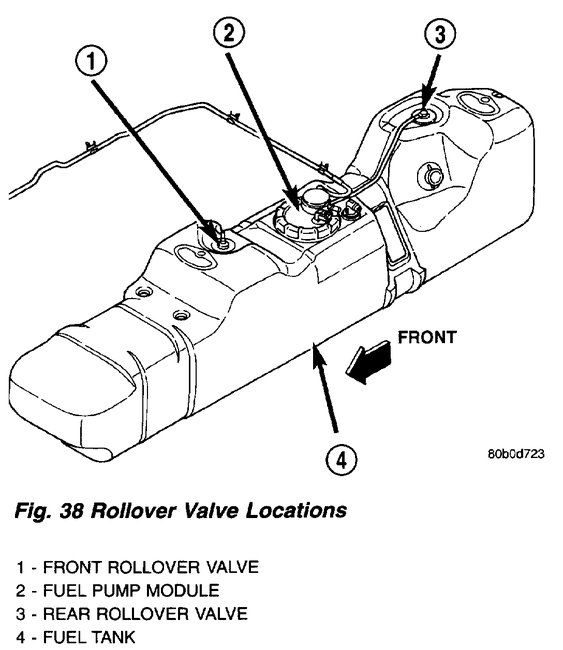 1
2
3
FRONT
4
80b0d723

Fig. 38 Rollover Valve Locations

1 - FRONT ROLLOVER VALVE
2 - FUEL PUMP MODULE
3 - REAR ROLLOVER VALVE
4 - FUEL TANK