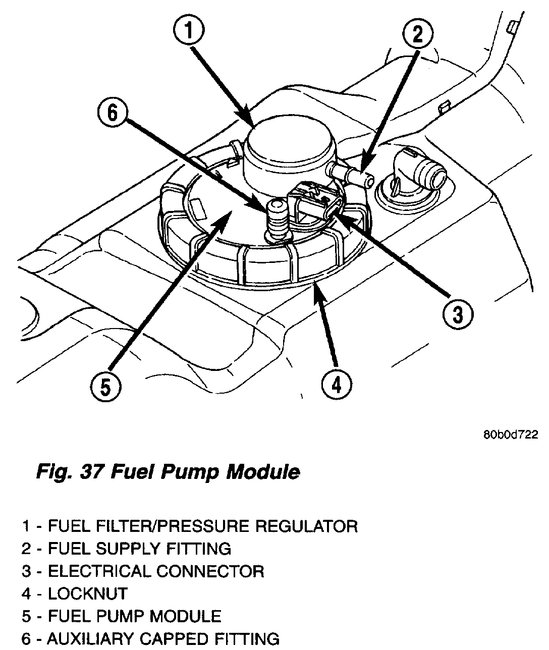 1
2
6
3
5
4

80b0d722

Fig. 37 Fuel Pump Module

1 - FUEL FILTER/PRESSURE REGULATOR
2 - FUEL SUPPLY FITTING
3 - ELECTRICAL CONNECTOR
4 - LOCKNUT
5 - FUEL PUMP MODULE
6 - AUXILIARY CAPPED FITTING