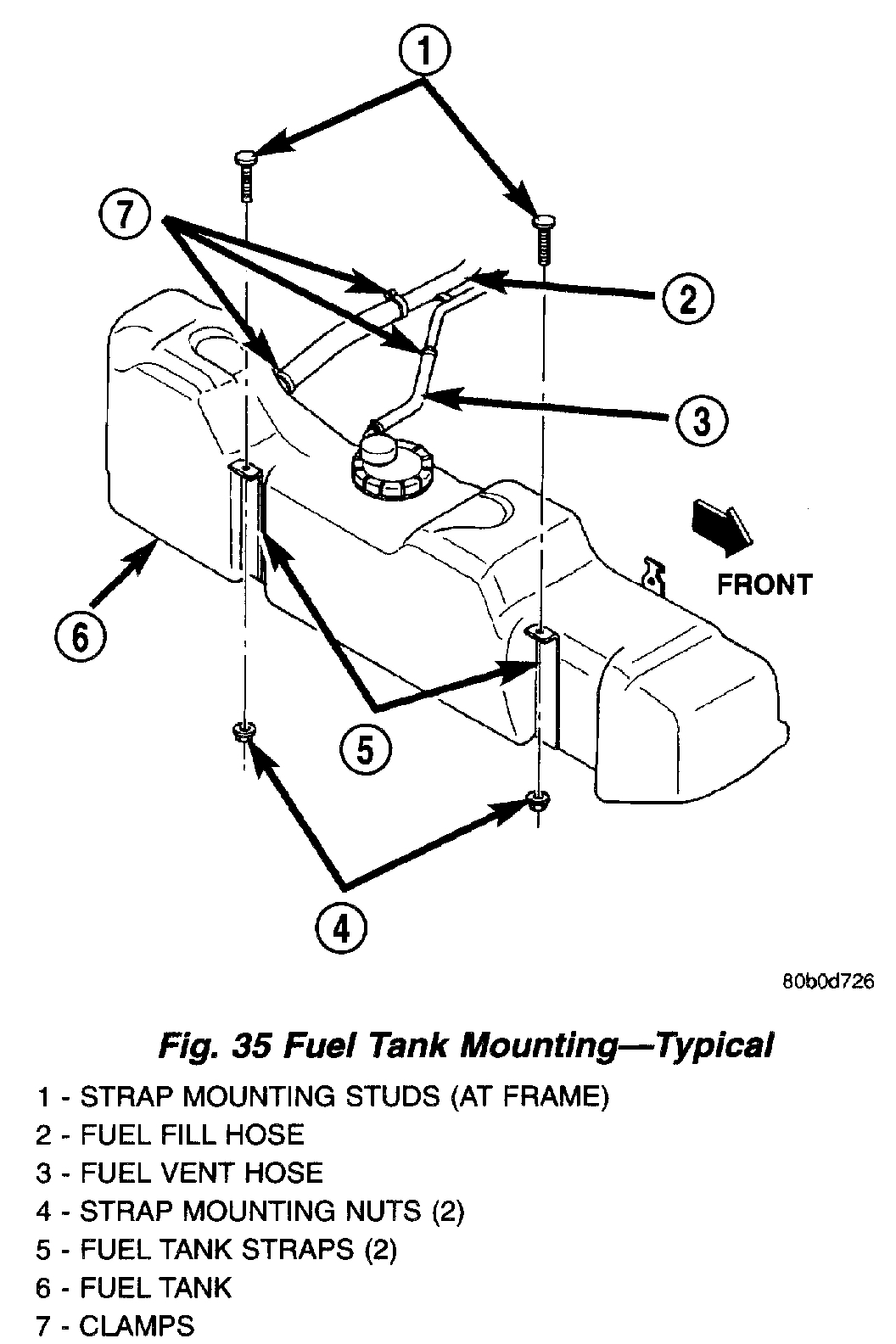 1
7
2
3
FRONT
6
5
4
80b0d726

Fig. 35 Fuel Tank Mounting—Typical

1 - STRAP MOUNTING STUDS (AT FRAME)
2 - FUEL FILL HOSE
3 - FUEL VENT HOSE
4 - STRAP MOUNTING NUTS (2)
5 - FUEL TANK STRAPS (2)
6 - FUEL TANK
7 - CLAMPS